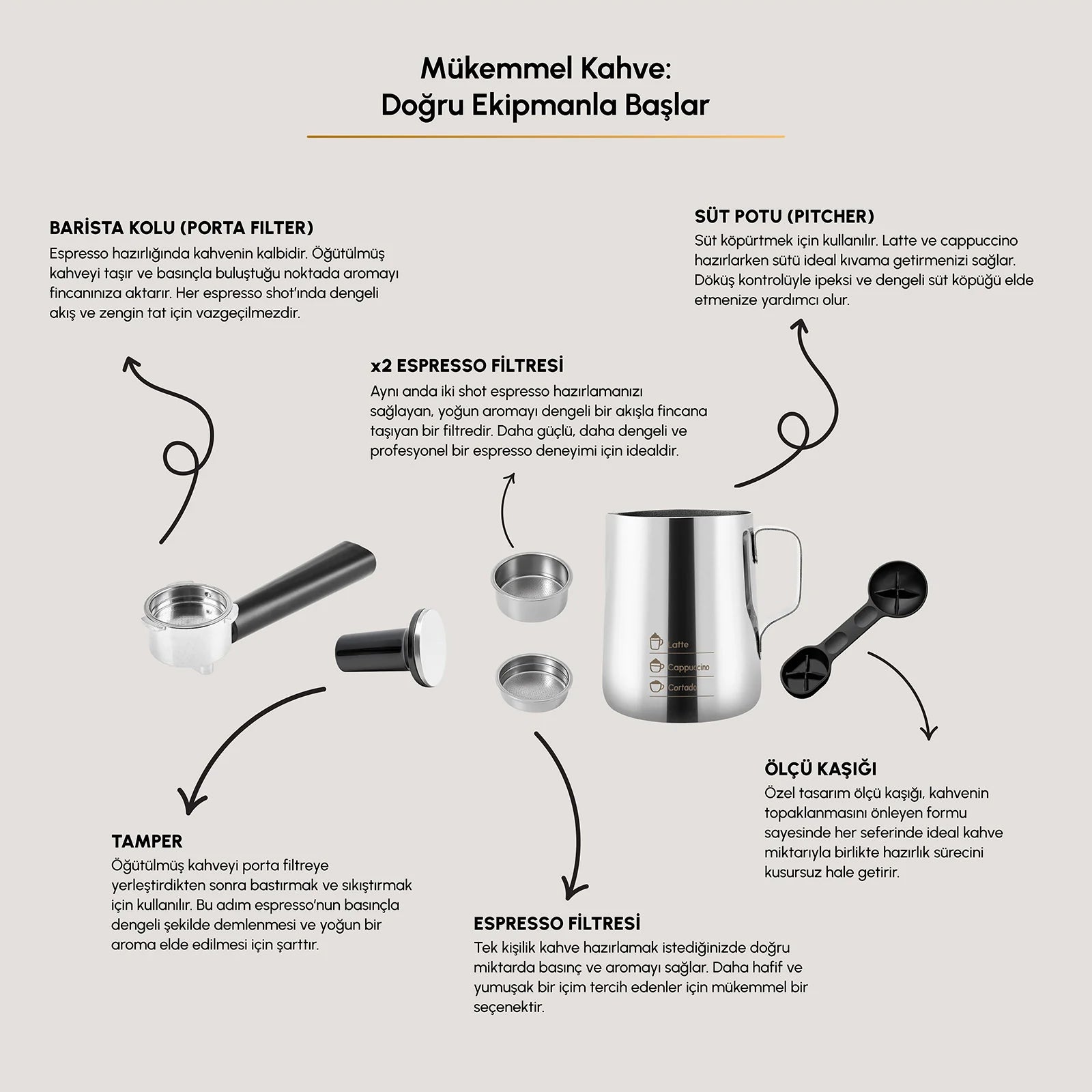 Mükemmel Kahve:
Doğru Ekipmanla Başlar

BARİSTA KOLU (PORTA FILTER)
Espresso hazırlığında kahvenin kalbidir. Öğütülmüş kahveyi taşır ve basınçla buluştuğu noktada aromayı fincanınıza aktarır. Her espresso shot'ında dengeli akış ve zengin tat için vazgeçilmezdir.

SÜT POTU (PITCHER)
Süt köpürtmek için kullanılır. Latte ve cappuccino hazırlarken sütü ideal kıvama getirmenizi sağlar. Döküş kontrolüyle ipeksi ve dengeli süt köpüğü elde etmenize yardımcı olur.

x2 ESPRESSO FİLTRESİ
Aynı anda iki shot espresso hazırlamanızı sağlayan, yoğun aromayı dengeli bir akışla fincana taşıyan bir filtredir. Daha güçlü, daha dengeli ve profesyonel bir espresso deneyimi için idealdir.

Latte
Cappuccino
Cortado

ÖLÇÜ KAŞIĞI
Özel tasarım ölçü kaşığı, kahvenin topaklanmasını önleyen formu sayesinde her seferinde ideal kahve miktarıyla birlikte hazırlık sürecini kusursuz hale getirir.

TAMPER
Öğütülmüş kahveyi porta filtreye yerleştirdikten sonra bastırmak ve sıkıştırmak için kullanılır. Bu adım espresso'nun basınçla dengeli şekilde demlenmesi ve yoğun bir aroma elde edilmesi için şarttır.

ESPRESSO FİLTRESİ
Tek kişilik kahve hazırlamak istediğinizde doğru miktarda basınç ve aromayı sağlar. Daha hafif ve yumuşak bir içim tercih edenler için mükemmel bir seçenektir.